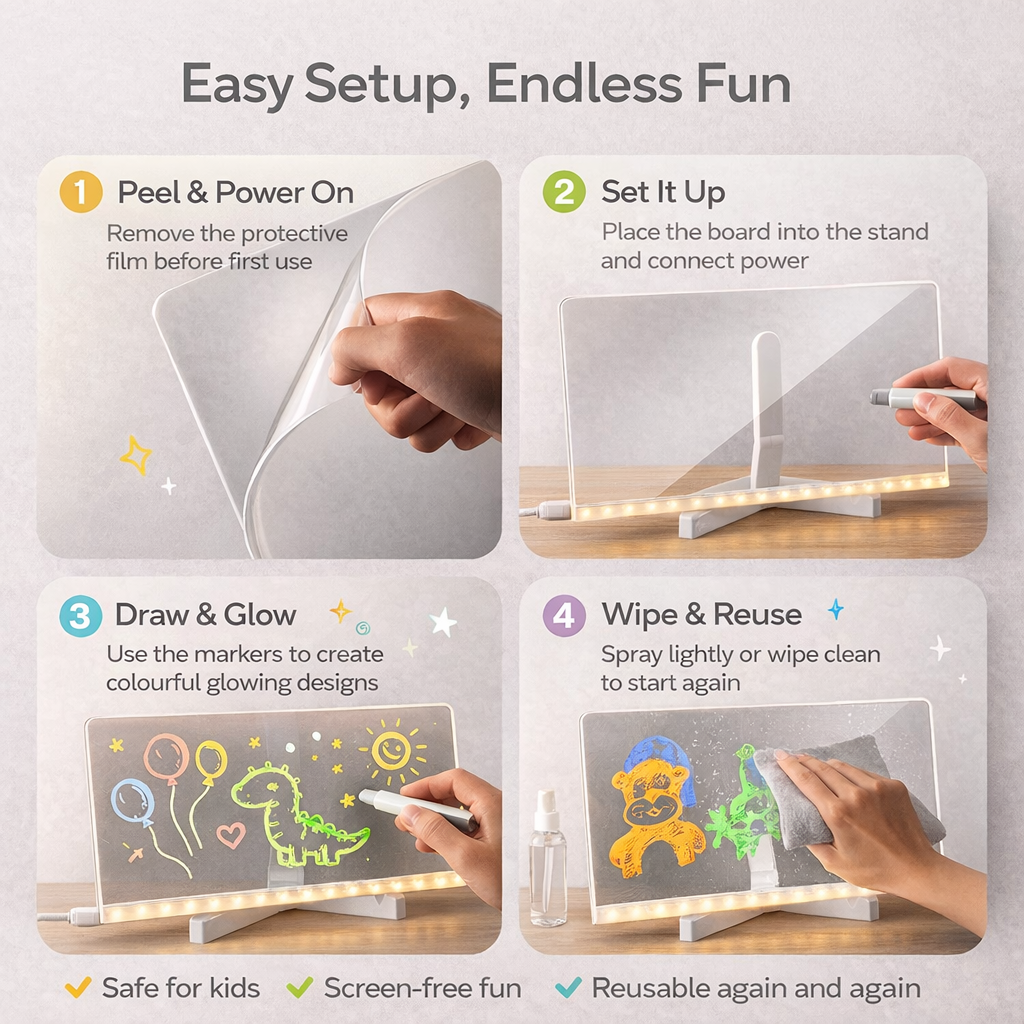 Easy Setup, Endless Fun

1 Peel & Power On
Remove the protective film before first use

2 Set It Up
Place the board into the stand and connect power

3 Draw & Glow
Use the markers to create colourful glowing designs

4 Wipe & Reuse
Spray lightly or wipe clean to start again

✓ Safe for kids ✓ Screen-free fun ✓ Reusable again and again